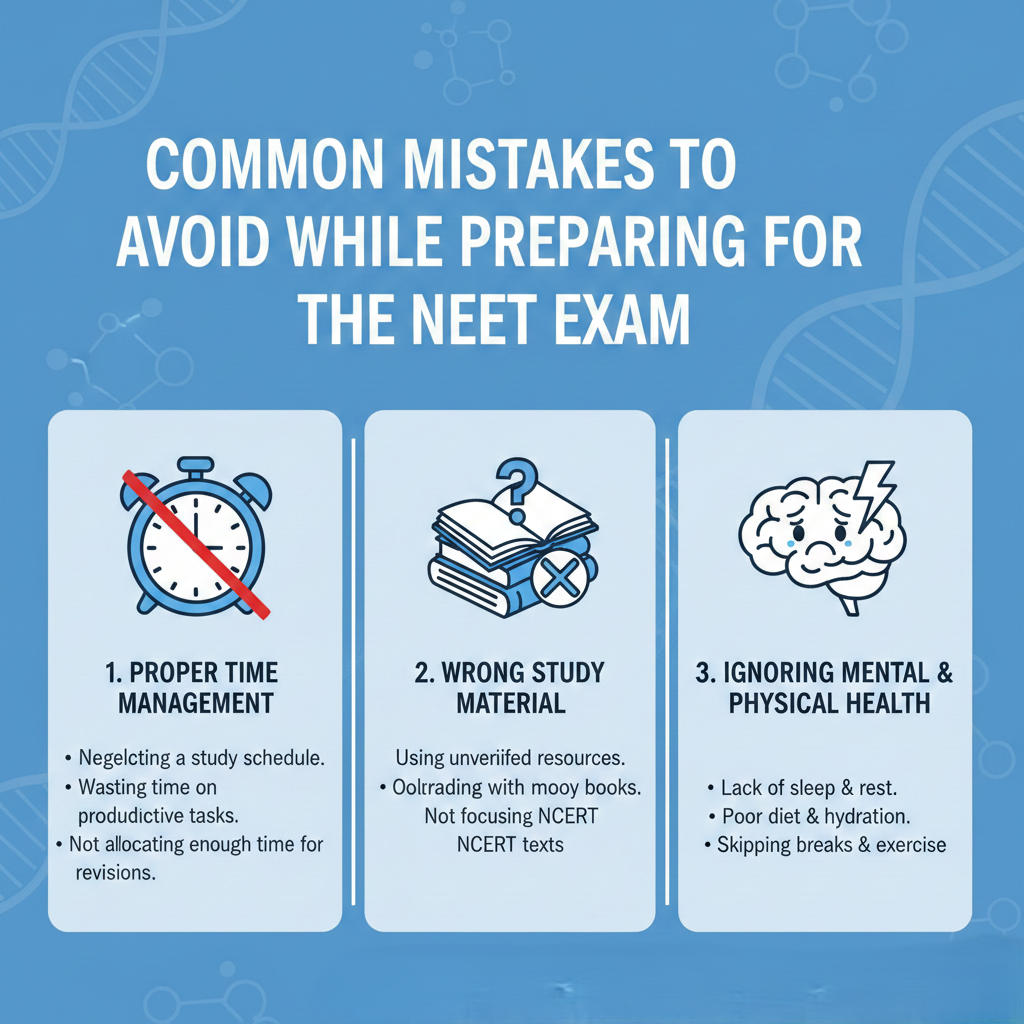 COMMON MISTAKES TO AVOID WHILE PREPARING FOR THE NEET EXAM

1. PROPER TIME MANAGEMENT

• Negelcting a study schedule.
• Wasting time on produdictive tasks.
• Not allocating enough time for revisions.

2. WRONG STUDY MATERIAL

Using unveriifed resources.
• Oolrading with mooy books.
Not focusing NCERT
NCERT texts

3. IGNORING MENTAL & PHYSICAL HEALTH

• Lack of sleep & rest.
• Poor diet & hydration.
• Skipping breaks & exercise